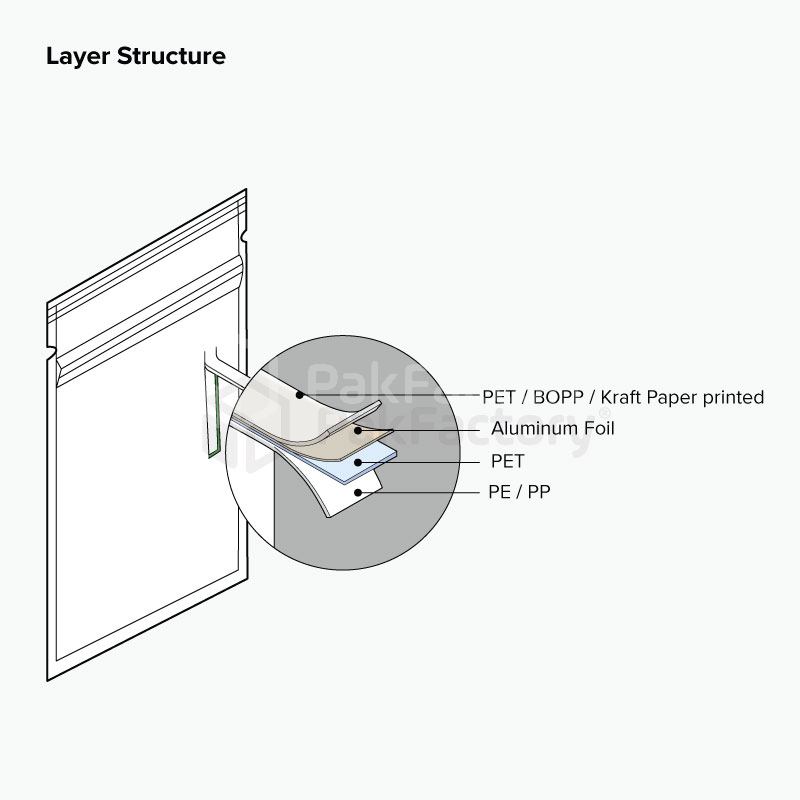 Layer Structure

PakFactory®

PET / BOPP / Kraft Paper printed
Aluminum Foil
PET
PE / PP