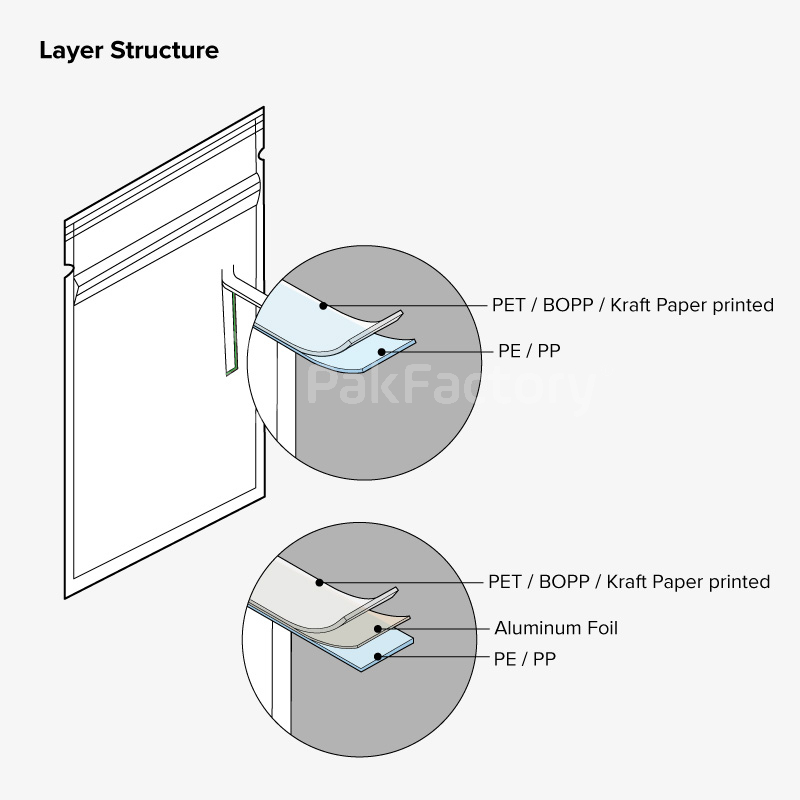 Layer Structure

PET / BOPP / Kraft Paper printed

PE / PP

PakFactory

PET / BOPP / Kraft Paper printed

Aluminum Foil

PE / PP